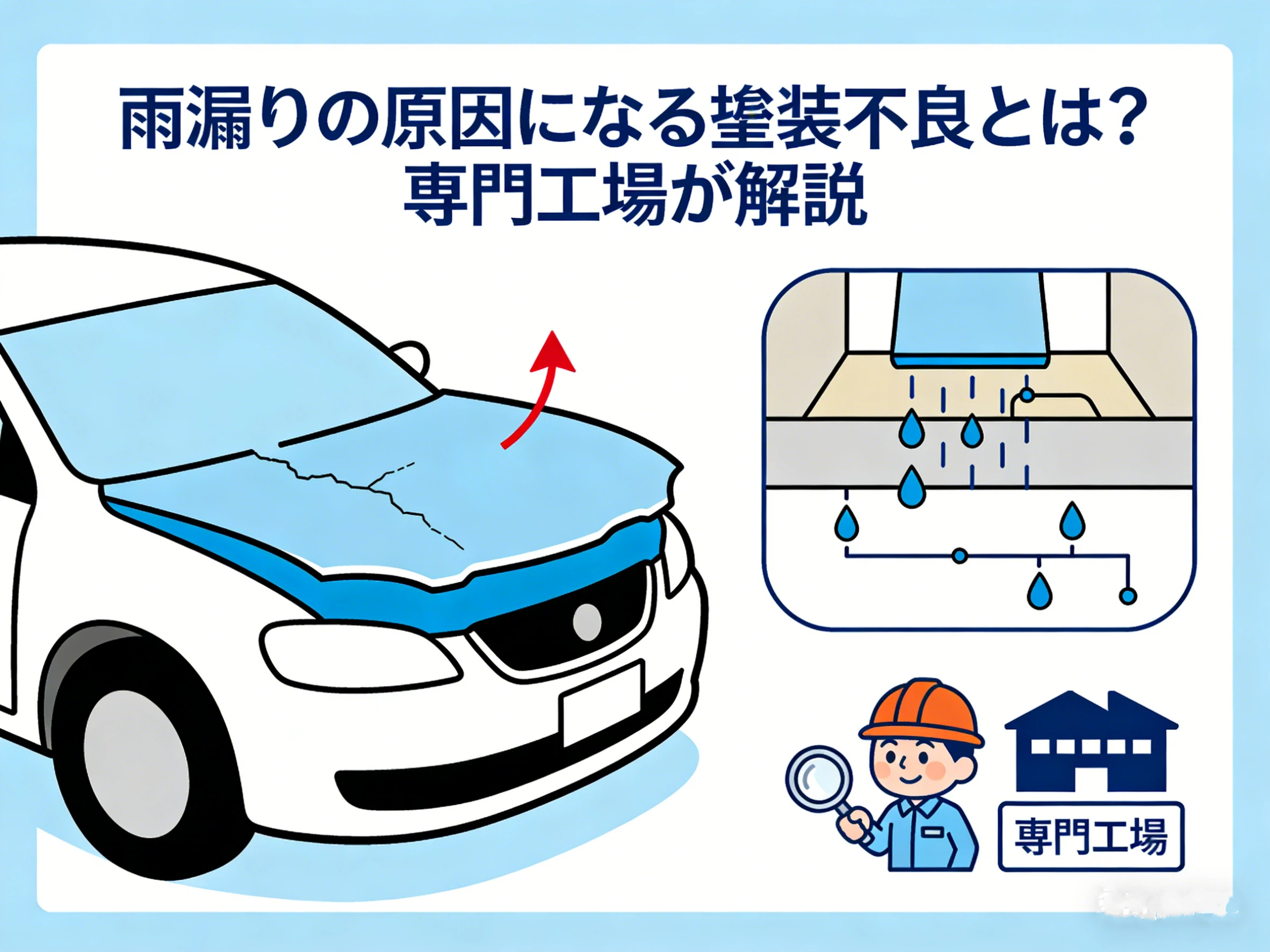 雨漏りの原因になる塗装不良とは?
専門工場が解説

専門工場